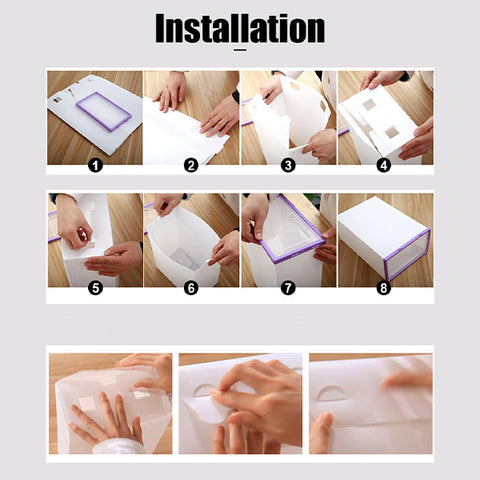 Installation

1
2
3
4
5
6
7
8