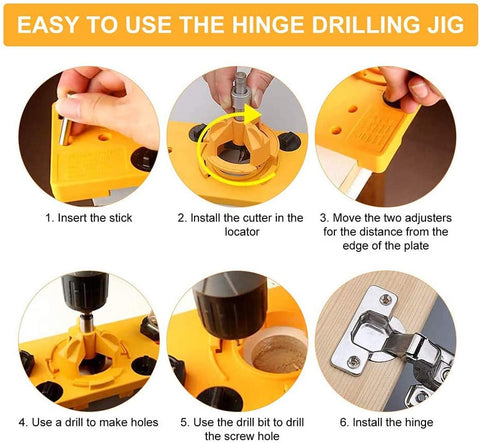 EASY TO USE THE HINGE DRILLING JIG

1. Insert the stick

2. Install the cutter in the locator

3. Move the two adjusters for the distance from the edge of the plate

4. Use a drill to make holes

5. Use the drill bit to drill the screw hole

6. Install the hinge