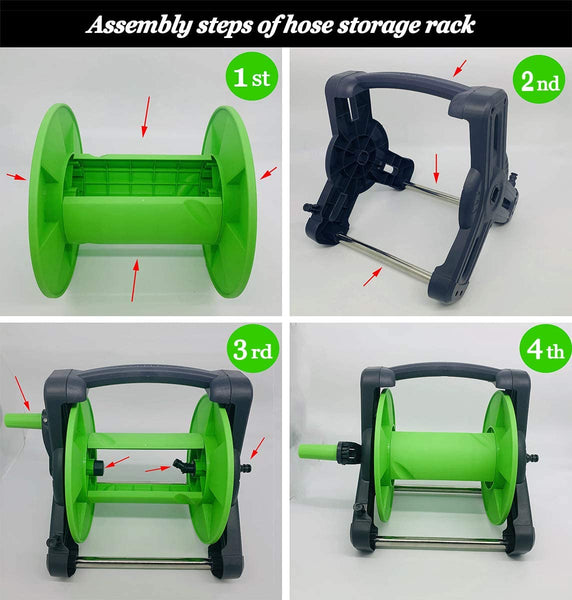 Assembly steps of hose storage rack

1st

2nd

3rd

4th