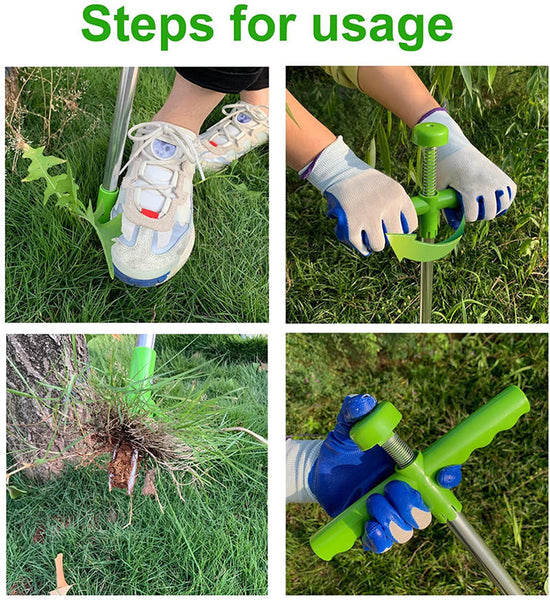 Steps for usage