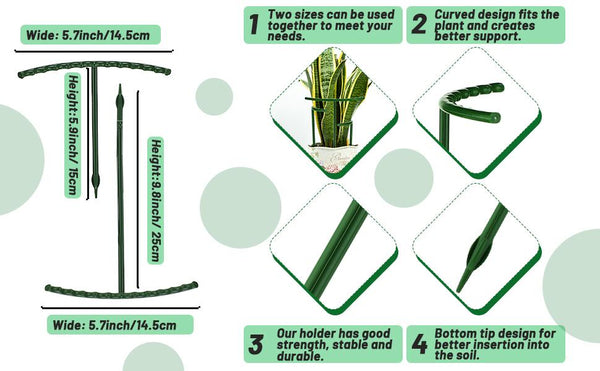 Wide: 5.7inch/14.5cm

Height:5.9inch/ 15cm

Height:9.8inch/ 25cm

Wide: 5.7inch/14.5cm

1 Two sizes can be used together to meet your needs.

2 Curved design fits the plant and creates better support.

3 Our holder has good strength, stable and durable.

4 Bottom tip design for better insertion into the soil.