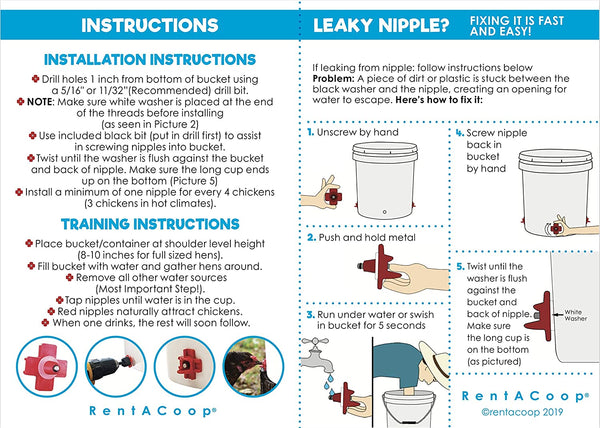 INSTRUCTIONS

INSTALLATION INSTRUCTIONS

Drill holes 1 inch from bottom of bucket using a 5/16" or 11/32"(Recommended) drill bit.
NOTE: Make sure white washer is placed at the end of the threads before installing (as seen in Picture 2)
Use included black bit (put in drill first) to assist in screwing nipples into bucket.
Twist until the washer is flush against the bucket and back of nipple. Make sure the long cup ends up on the bottom (Picture 5)
Install a minimum of one nipple for every 4 chickens (3 chickens in hot climates).

TRAINING INSTRUCTIONS

Place bucket/container at shoulder level height (8-10 inches for full sized hens).
Fill bucket with water and gather hens around.
Remove all other water sources (Most Important Step!).
Tap nipples until water is in the cup.
Red nipples naturally attract chickens.
When one drinks, the rest will soon follow.

RentACoop®

LEAKY NIPPLE? FIXING IT IS FAST AND EASY!

If leaking from nipple: follow instructions below
Problem: A piece of dirt or plastic is stuck between the black washer and the nipple, creating an opening for water to escape. Here's how to fix it:

1. Unscrew by hand

2. Push and hold metal

3. Run under water or swish in bucket for 5 seconds

4. Screw nipple back in bucket by hand

5. Twist until the washer is flush against the bucket and back of nipple. Make sure the long cup is on the bottom (as pictured)

White Washer

RentACoop®
©rentacoop 2019