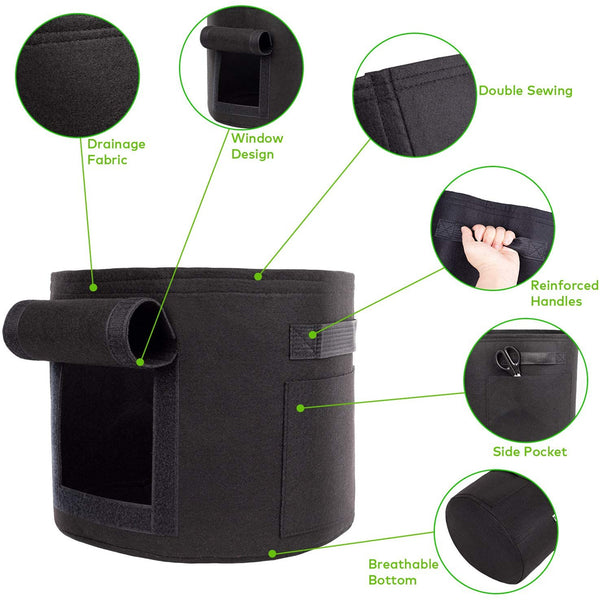 Drainage Fabric

Window Design

Double Sewing

Reinforced Handles

Side Pocket

Breathable Bottom