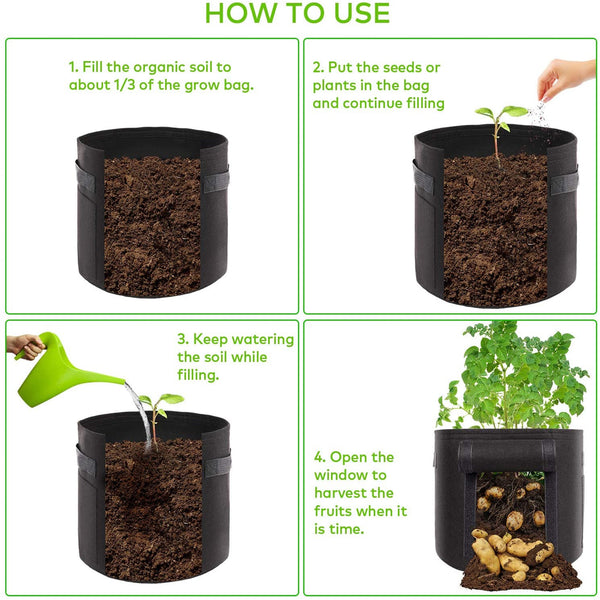 HOW TO USE

1. Fill the organic soil to about 1/3 of the grow bag.

2. Put the seeds or plants in the bag and continue filling

3. Keep watering the soil while filling.

4. Open the window to harvest the fruits when it is time.