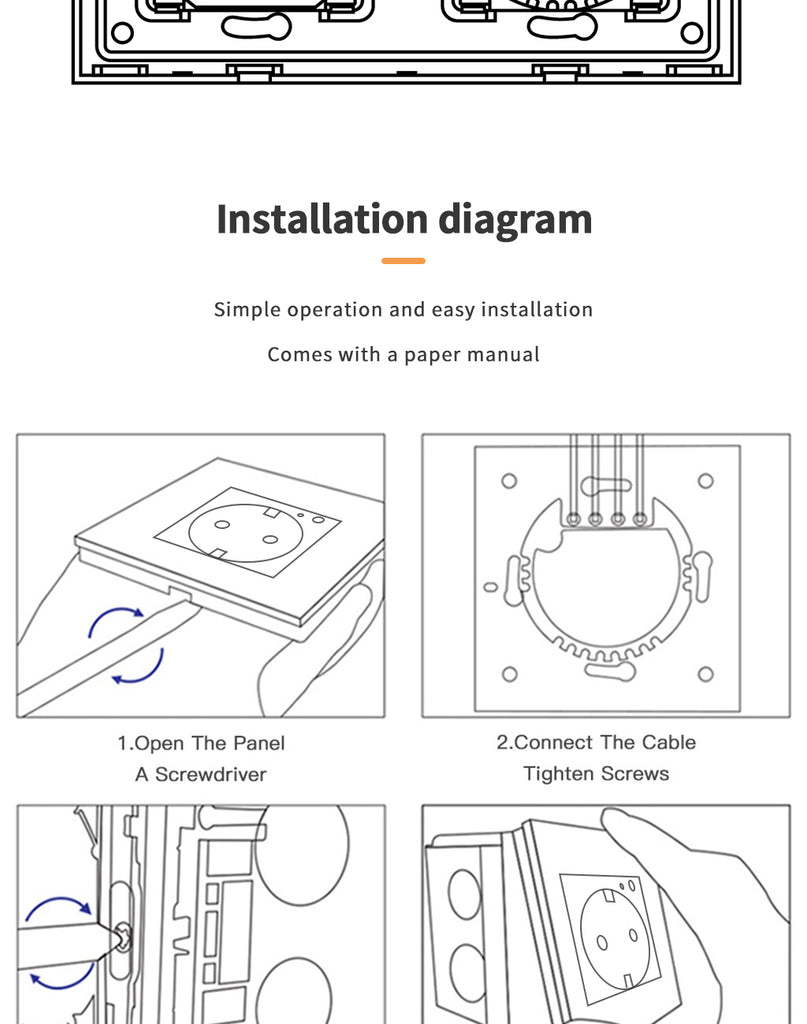 Installation diagram

Simple operation and easy installation

Comes with a paper manual

1.Open The Panel
A Screwdriver

2.Connect The Cable
Tighten Screws