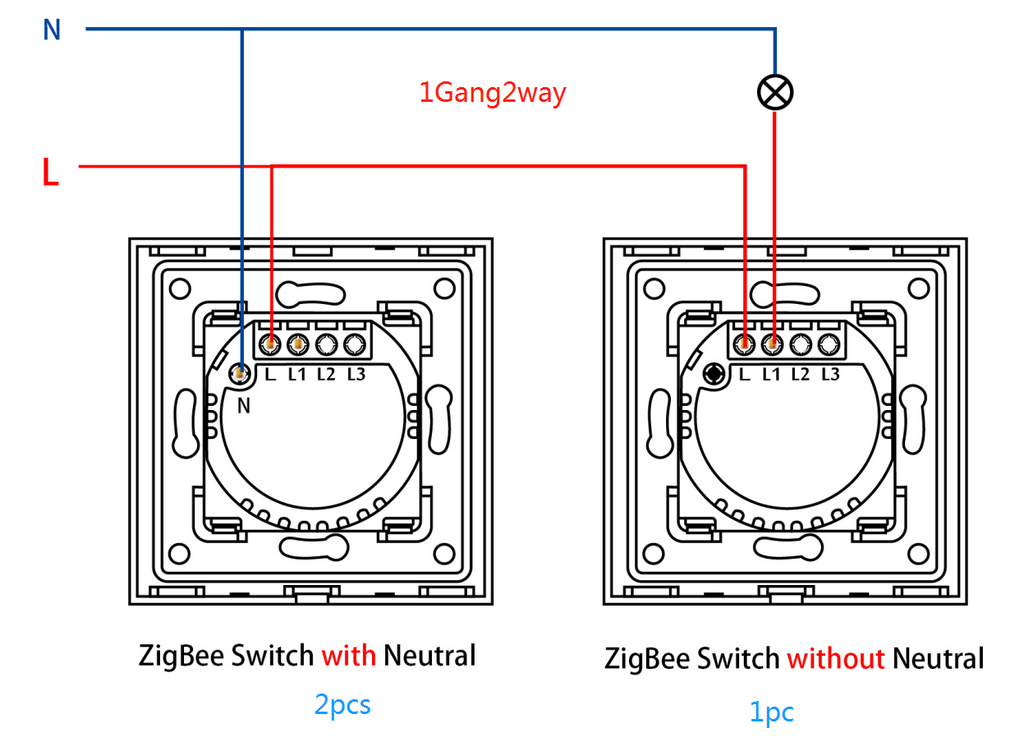 N

1Gang2way

L

L L1 L2 L3

N

L L1 L2 L3

ZigBee Switch with Neutral

2pcs

ZigBee Switch without Neutral

1pc