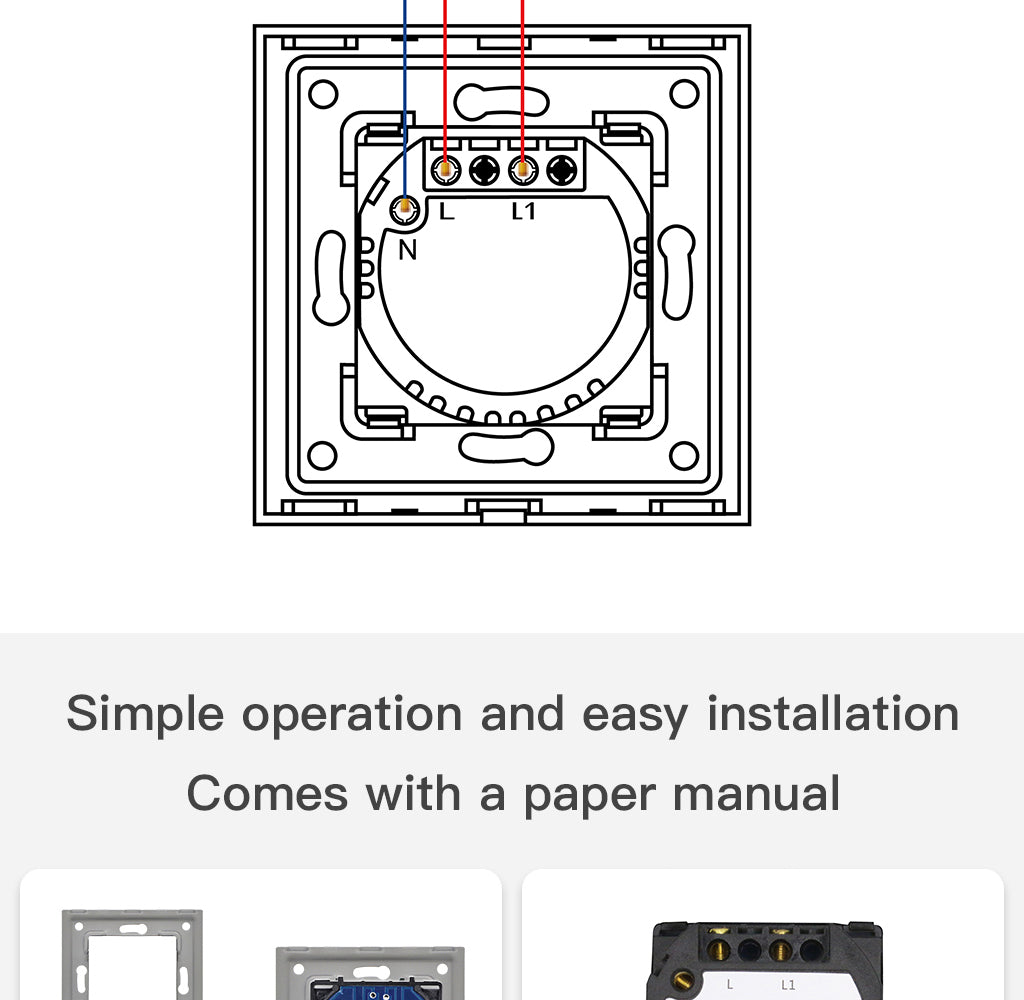 L L1
N

Simple operation and easy installation
Comes with a paper manual

L L1