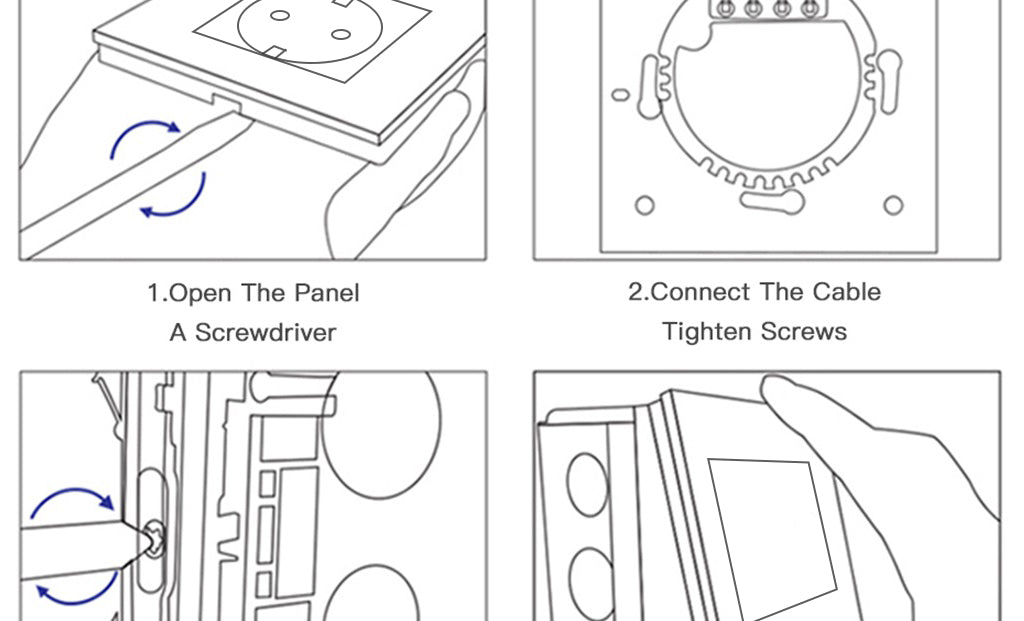 1.Open The Panel
A Screwdriver

2.Connect The Cable
Tighten Screws