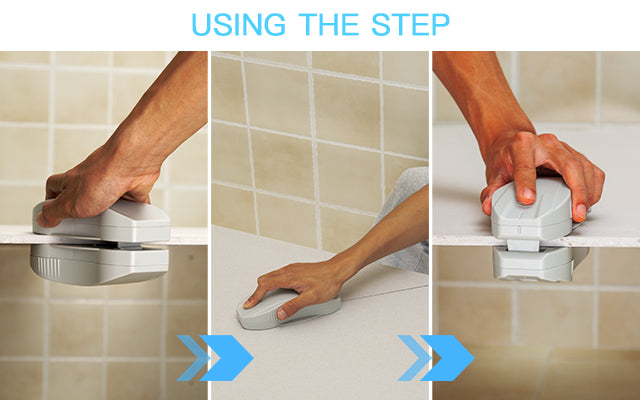 USING THE STEP