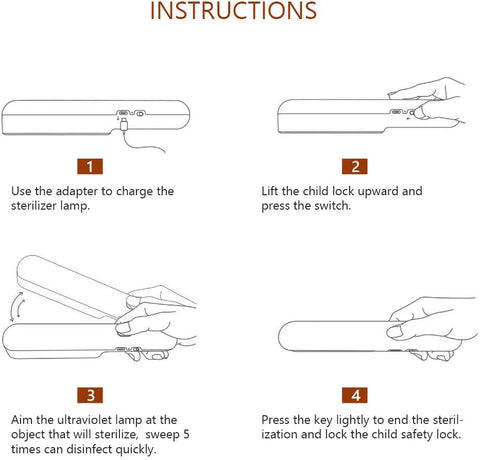 INSTRUCTIONS

1

Use the adapter to charge the sterilizer lamp.

2

Lift the child lock upward and press the switch.

3

Aim the ultraviolet lamp at the object that will sterilize, sweep 5 times can disinfect quickly.

4

Press the key lightly to end the sterilization and lock the child safety lock.