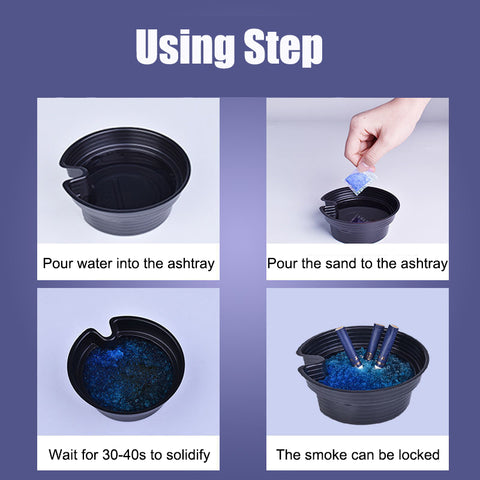 Using Step

Pour water into the ashtray

Pour the sand to the ashtray

Wait for 30-40s to solidify

The smoke can be locked