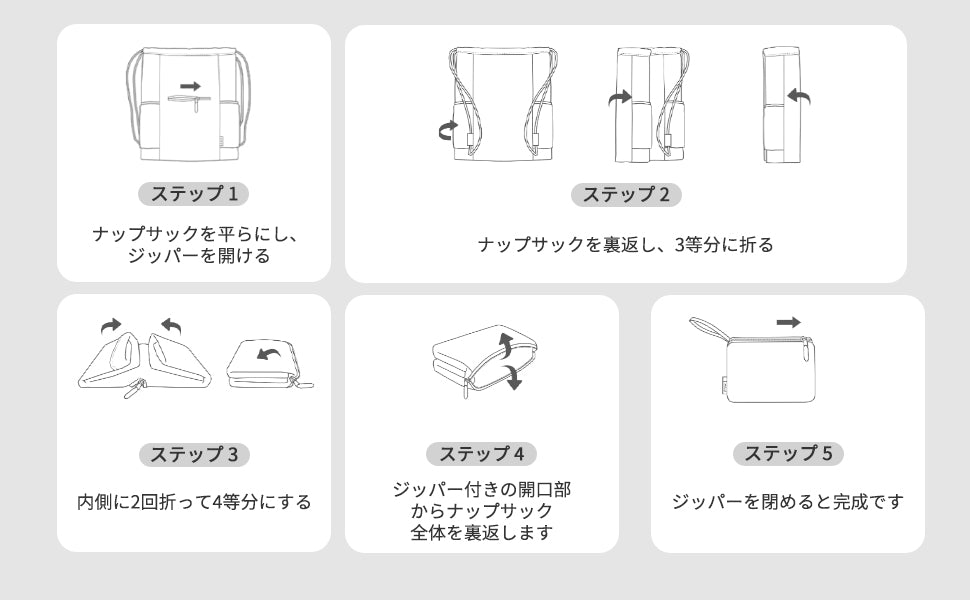 ステップ 1

ナップサックを平らにし、ジッパーを開ける

ステップ 2

ナップサックを裏返し、3等分に折る

ステップ 3

内側に2回折って4等分にする

ステップ 4

ジッパー付きの開口部からナップサック全体を裏返します

ステップ 5

ジッパーを閉めると完成です