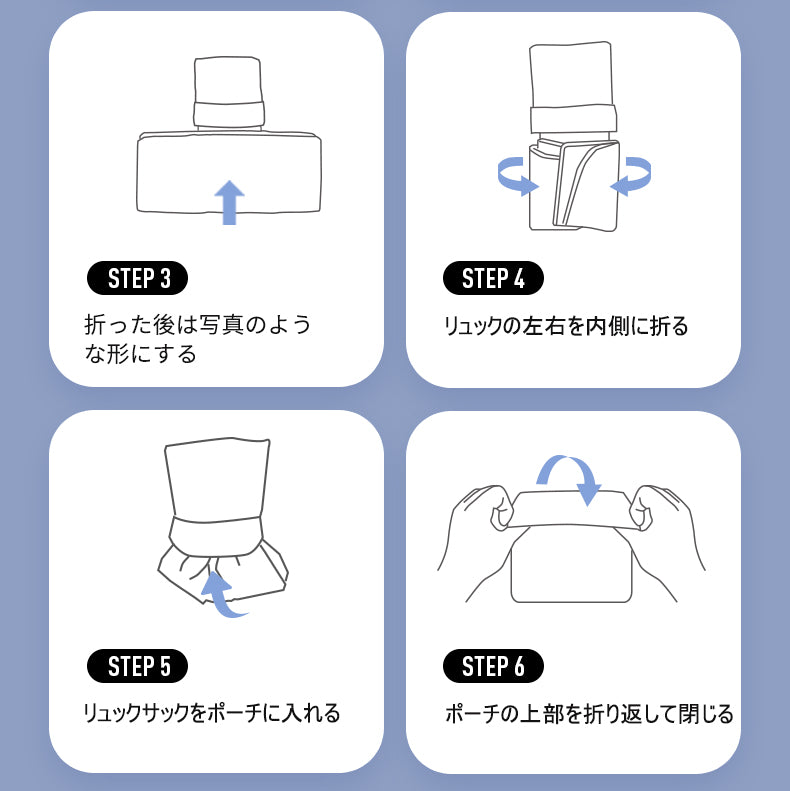 STEP 3

折った後は写真のような形にする

STEP 4

リュックの左右を内側に折る

STEP 5

リュックサックをポーチに入れる

STEP 6

ポーチの上部を折り返して閉じる