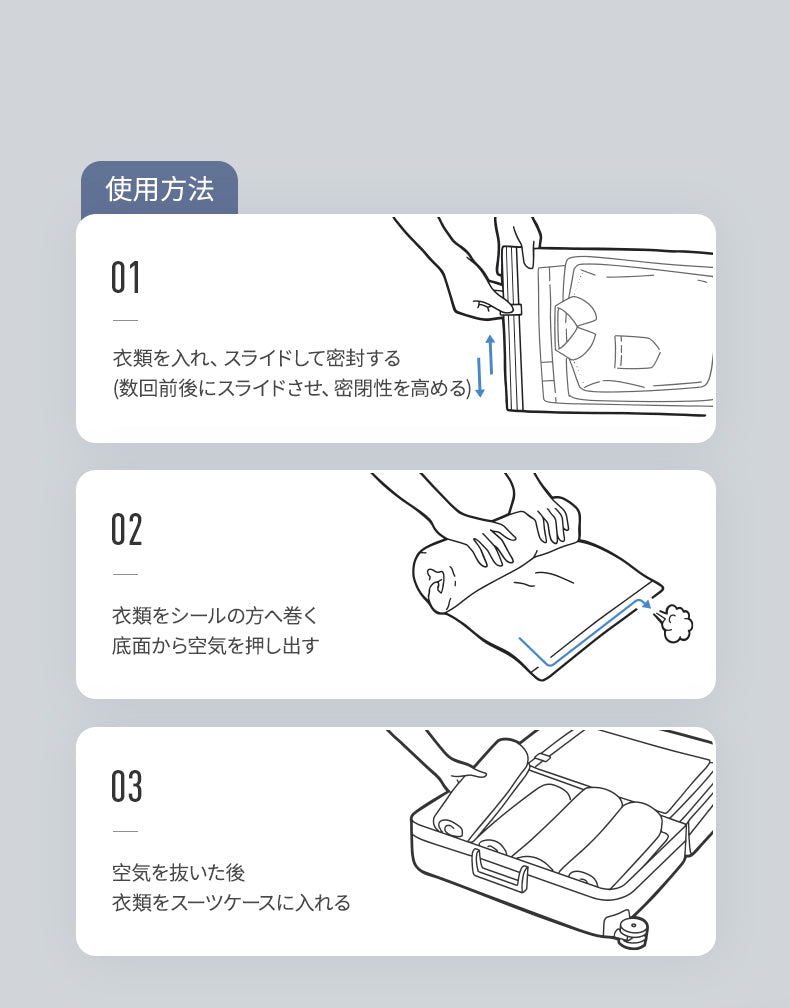 使用方法

01

衣類を入れ、スライドして密封する
(数回前後にスライドさせ、密閉性を高める)

02

衣類をシールの方へ巻く
底面から空気を押し出す

03

空気を抜いた後
衣類をスーツケースに入れる