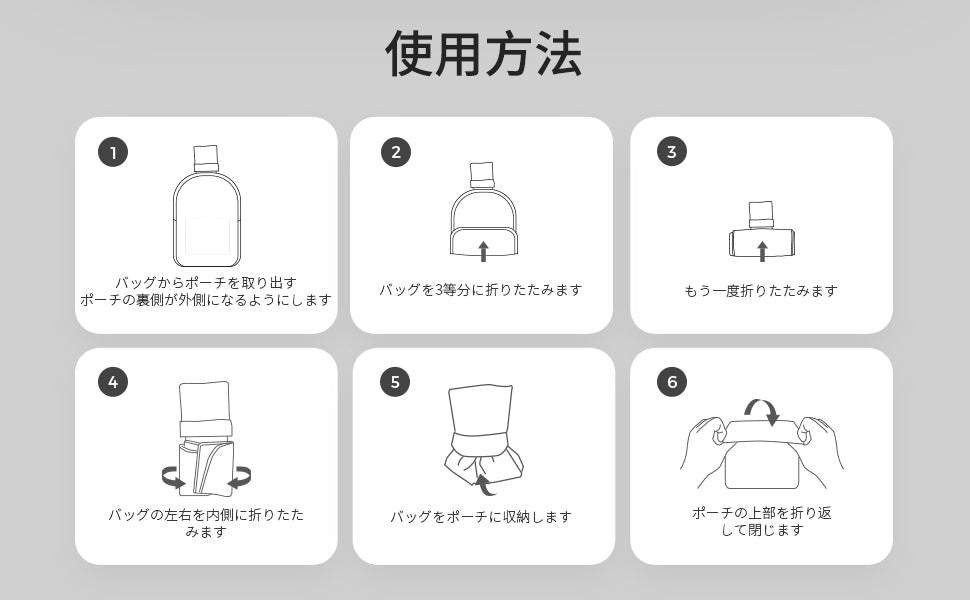 使用方法

1
バッグからポーチを取り出す
ポーチの裏側が外側になるようにします

2
バッグを3等分に折りたたみます

3
もう一度折りたたみます

4
バッグの左右を内側に折りたたみます

5
バッグをポーチに収納します

6
ポーチの上部を折り返して閉じます