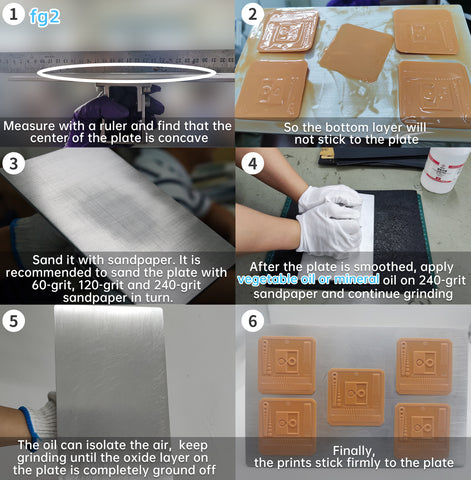 1 fg2

Measure with a ruler and find that the center of the plate is concave

2

So the bottom layer will not stick to the plate

3

Sand it with sandpaper. It is recommended to sand the plate with 60-grit, 120-grit and 240-grit sandpaper in turn.

4

After the plate is smoothed, apply vegetable oil or mineral oil on 240-grit sandpaper and continue grinding

5

The oil can isolate the air, keep grinding until the oxide layer on the plate is completely ground off

6

Finally, the prints stick firmly to the plate