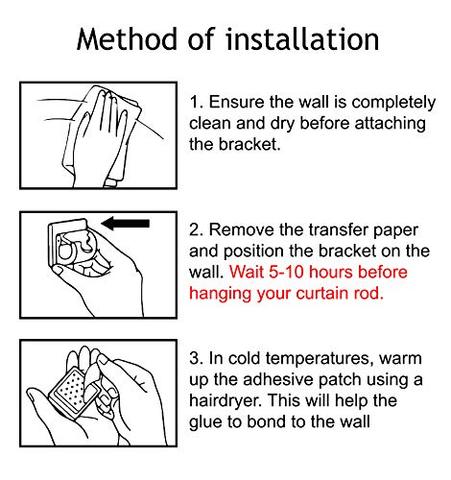 Method of installation

1. Ensure the wall is completely clean and dry before attaching the bracket.

2. Remove the transfer paper and position the bracket on the wall. Wait 5-10 hours before hanging your curtain rod.

3. In cold temperatures, warm up the adhesive patch using a hairdryer. This will help the glue to bond to the wall