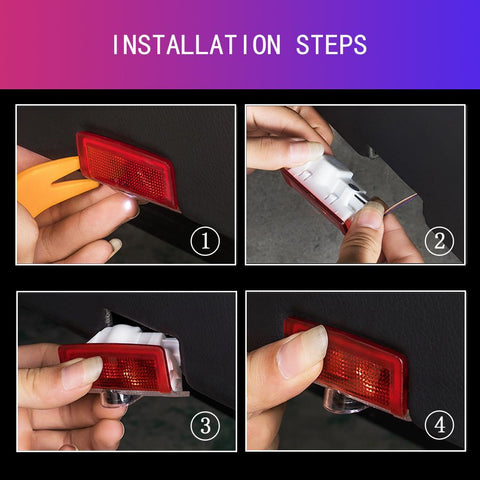 INSTALLATION STEPS

①

②

③

④