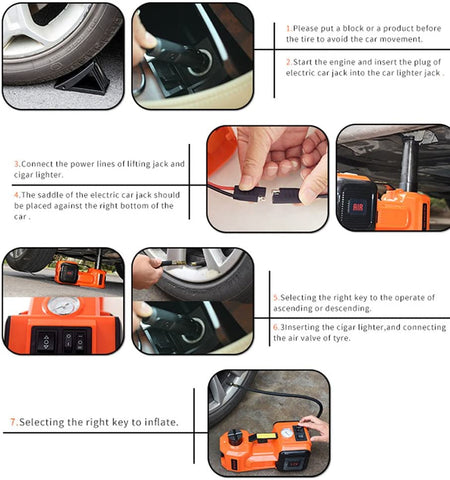 1.Please put a block or a product before the tire to avoid the car movement.

2.Start the engine and insert the plug of electric car jack into the car lighter jack .

3.Connect the power lines of lifting jack and cigar lighter.

4.The saddle of the electric car jack should be placed against the right bottom of the car .

AIR

5.Selecting the right key to the operate of ascending or descending.

6.3Inserting the cigar lighter,and connecting the air valve of tyre.

7.Selecting the right key to inflate.