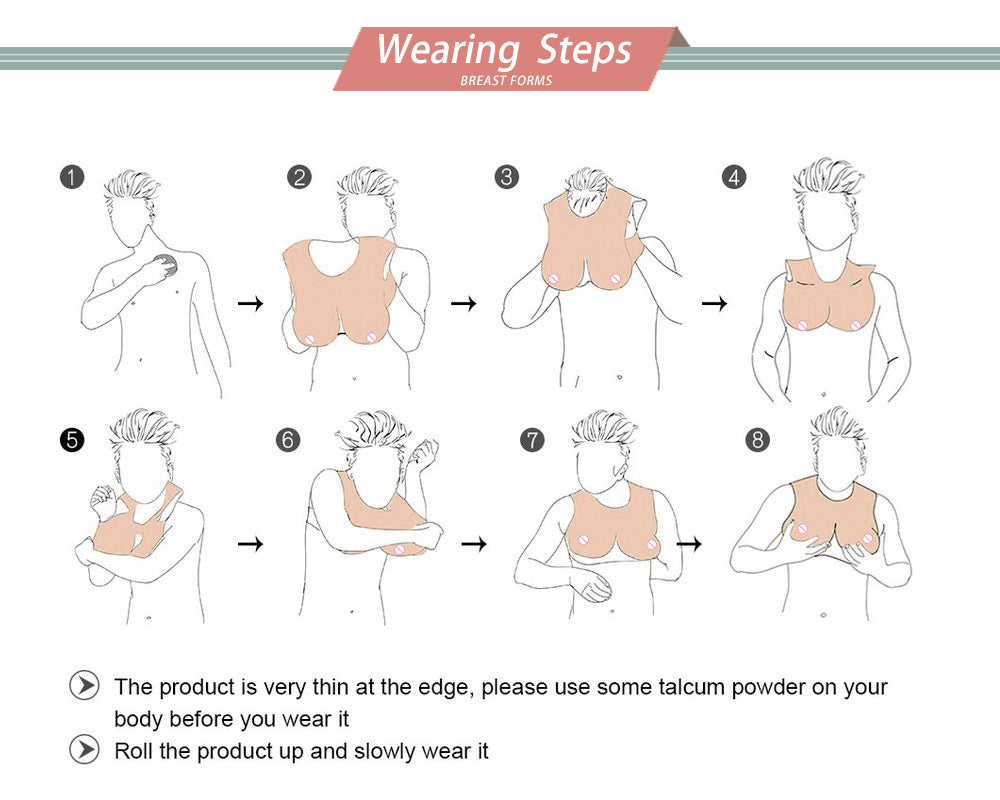 Wearing Steps
BREAST FORMS

1 → 2 → 3 → 4

5 → 6 → 7 → 8

The product is very thin at the edge, please use some talcum powder on your body before you wear it

Roll the product up and slowly wear it