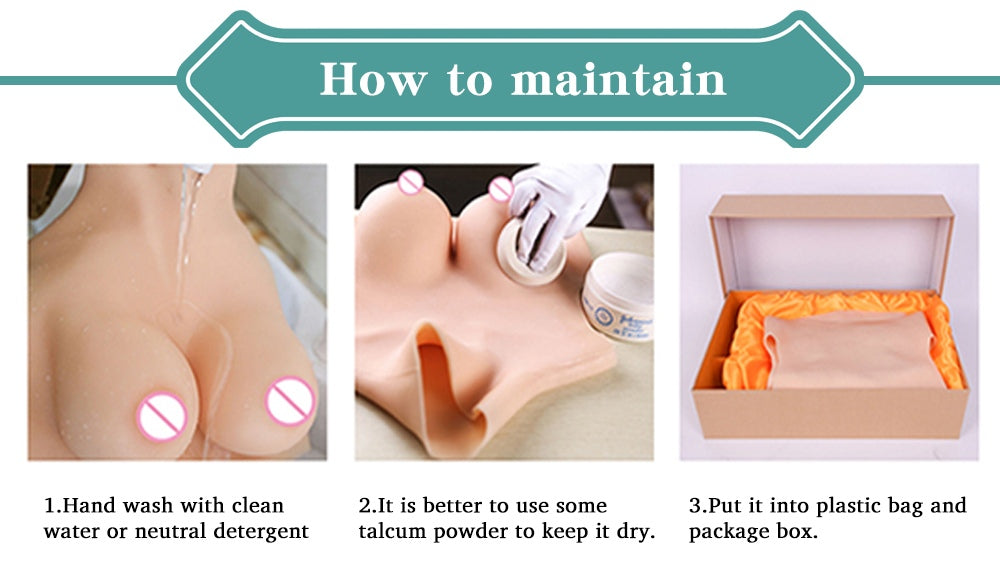 How to maintain

1.Hand wash with clean water or neutral detergent

2.It is better to use some talcum powder to keep it dry.

3.Put it into plastic bag and package box.