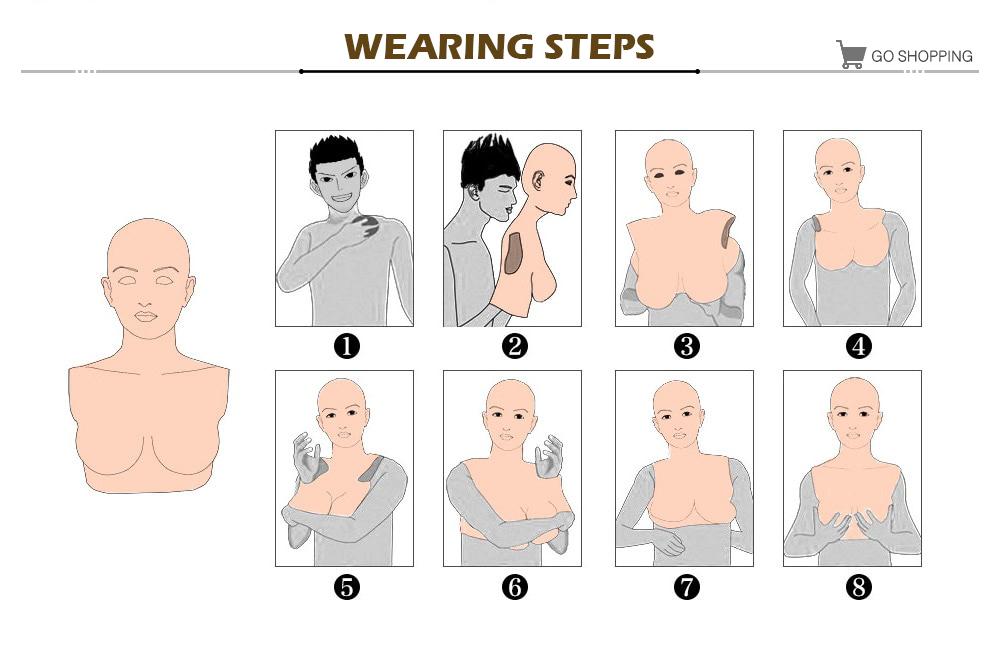 WEARING STEPS

GO SHOPPING

❶ ❷ ❸ ❹

❺ ❻ ❼ ❽