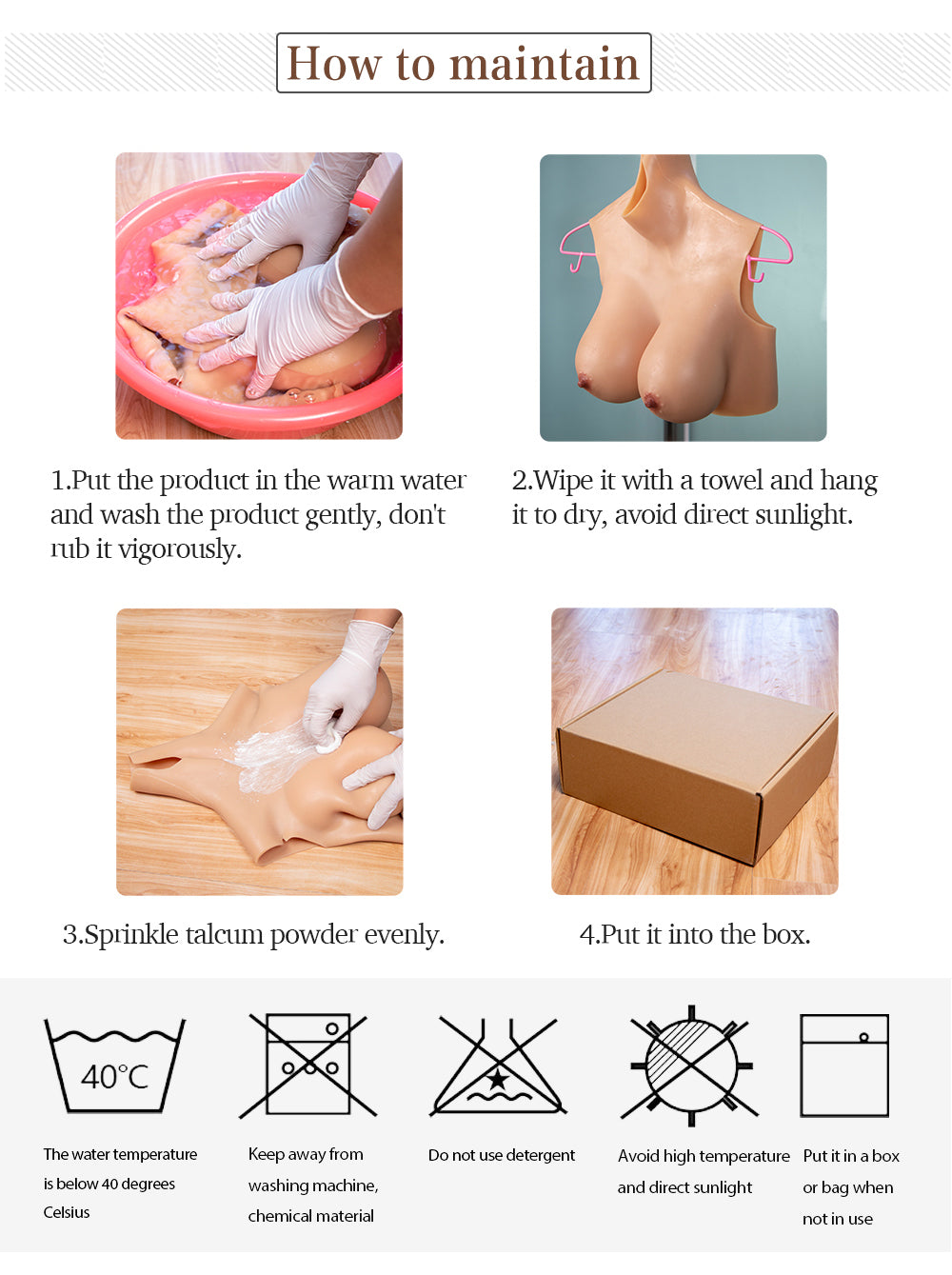 How to maintain

1.Put the product in the warm water and wash the product gently, don't rub it vigorously.

2.Wipe it with a towel and hang it to dry, avoid direct sunlight.

3.Sprinkle talcum powder evenly.

4.Put it into the box.

40°C

The water temperature is below 40 degrees Celsius

Keep away from washing machine, chemical material

Do not use detergent

Avoid high temperature and direct sunlight

Put it in a box or bag when not in use