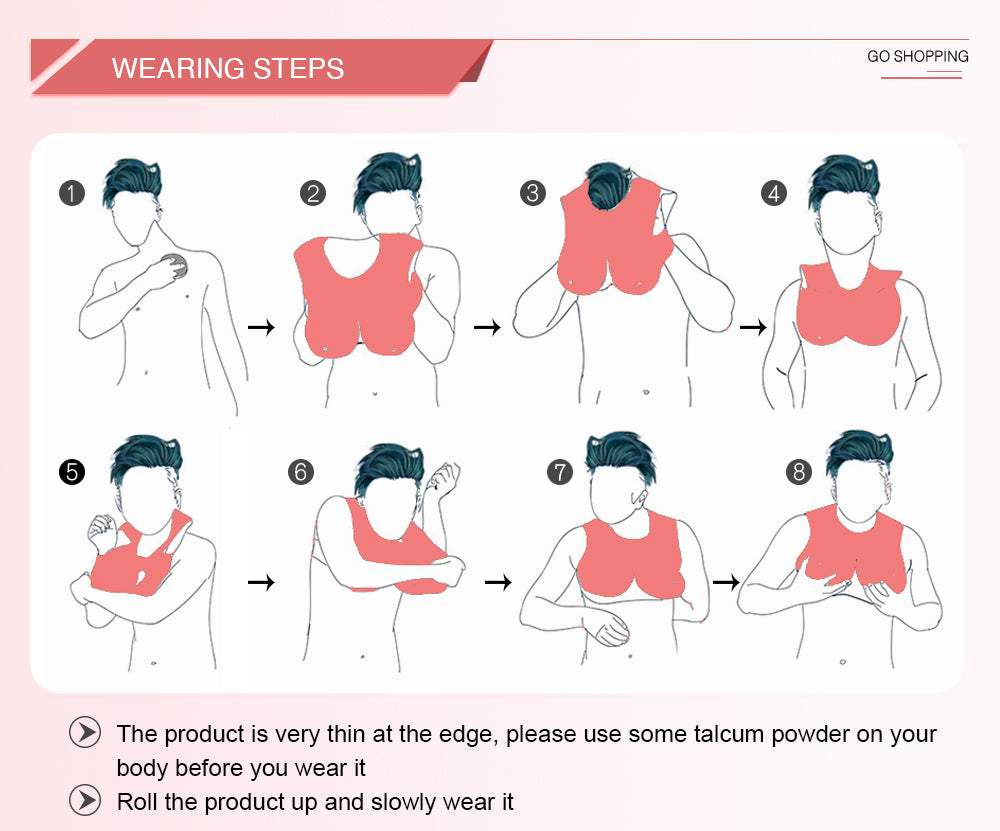 WEARING STEPS

GO SHOPPING

1 → 2 → 3 → 4

5 → 6 → 7 → 8

The product is very thin at the edge, please use some talcum powder on your body before you wear it

Roll the product up and slowly wear it