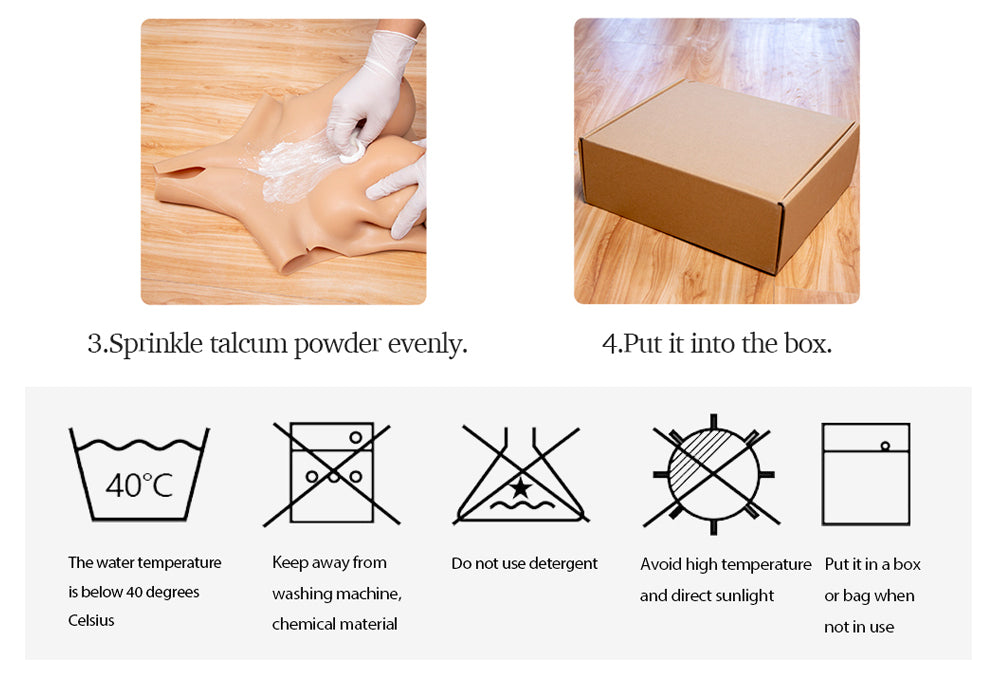 3.Sprinkle talcum powder evenly.

4.Put it into the box.

40°C

The water temperature is below 40 degrees Celsius

Keep away from washing machine, chemical material

Do not use detergent

Avoid high temperature and direct sunlight

Put it in a box or bag when not in use