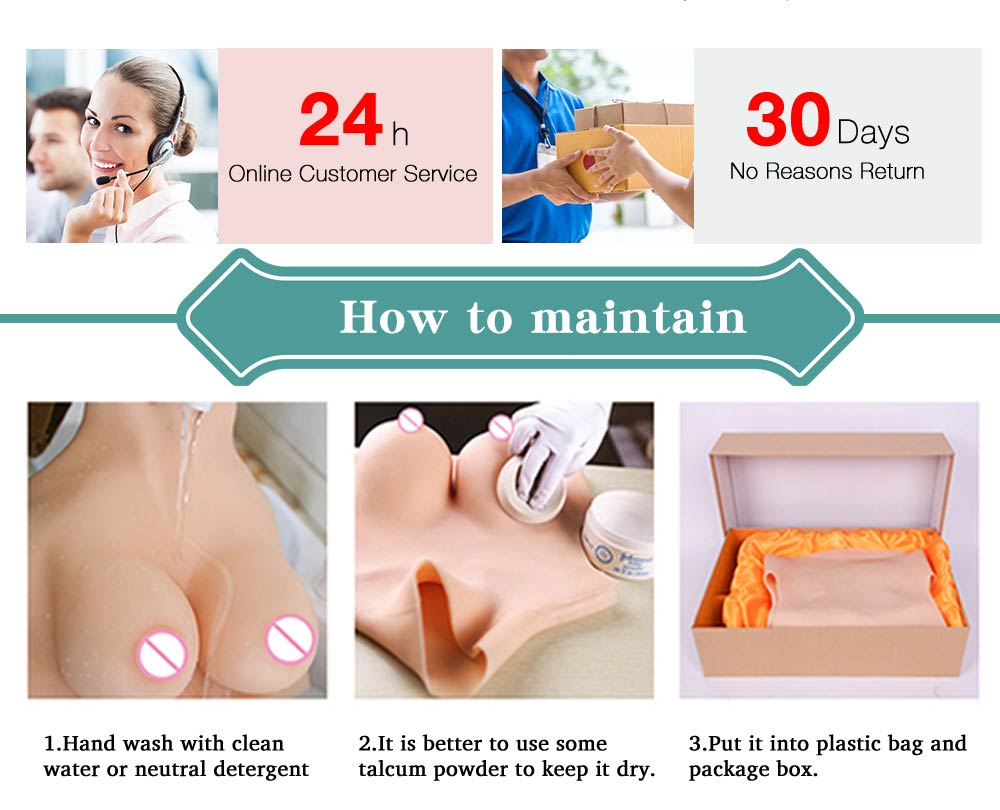 24 h
Online Customer Service

30 Days
No Reasons Return

How to maintain

1.Hand wash with clean water or neutral detergent

2.It is better to use some talcum powder to keep it dry.

3.Put it into plastic bag and package box.