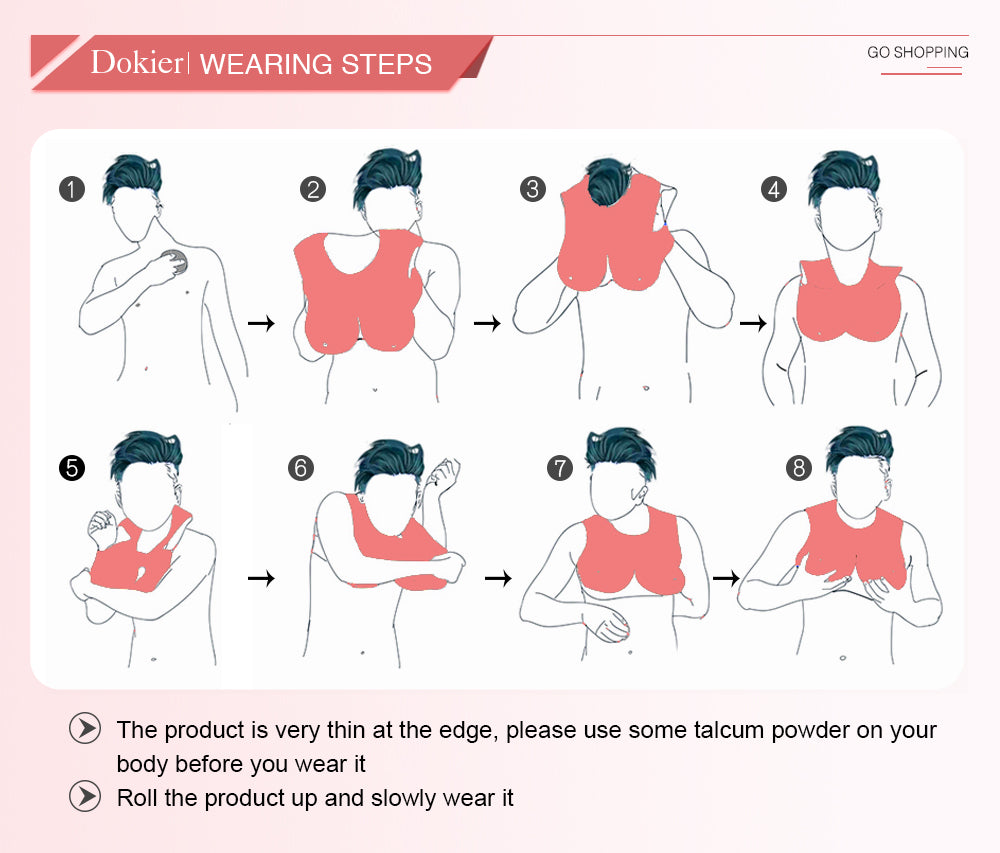 Dokier| WEARING STEPS

GO SHOPPING

1 2 3 4

5 6 7 8

The product is very thin at the edge, please use some talcum powder on your body before you wear it

Roll the product up and slowly wear it