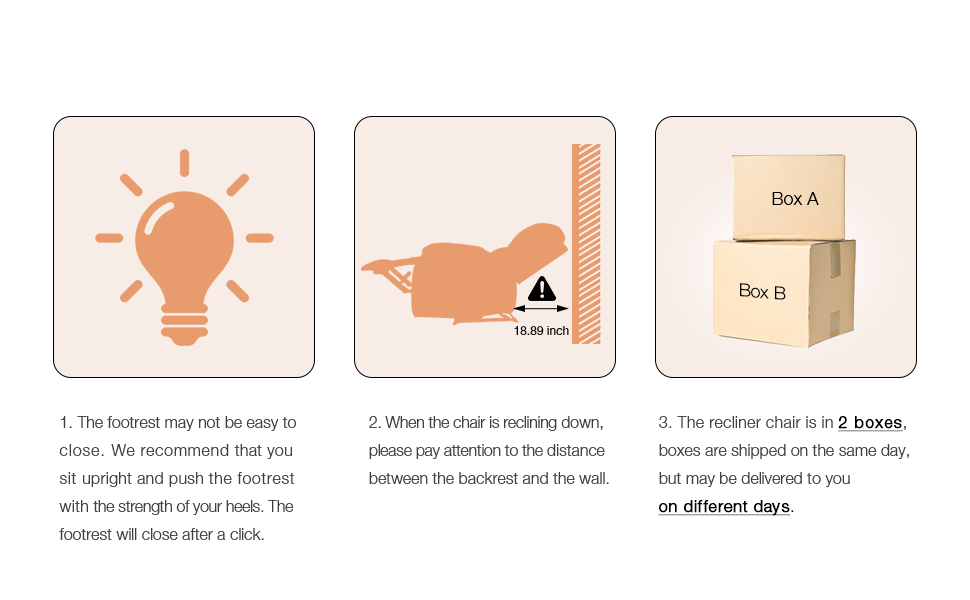 18.89 inch

Box A

Box B

1. The footrest may not be easy to close. We recommend that you sit upright and push the footrest with the strength of your heels. The footrest will close after a click.

2. When the chair is reclining down, please pay attention to the distance between the backrest and the wall.

3. The recliner chair is in 2 boxes, boxes are shipped on the same day, but may be delivered to you on different days.