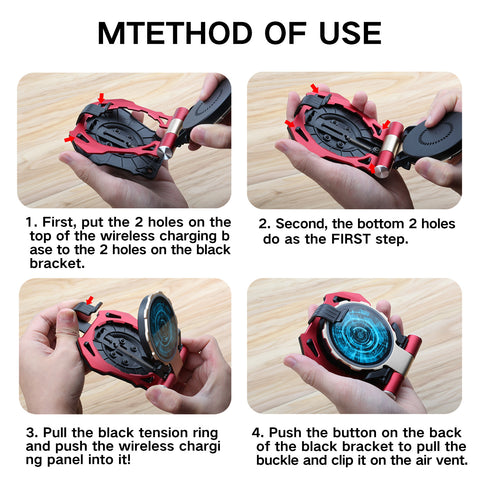 MTETHOD OF USE

1. First, put the 2 holes on the top of the wireless charging b ase to the 2 holes on the black bracket.

2. Second, the bottom 2 holes do as the FIRST step.

3. Pull the black tension ring and push the wireless chargi ng panel into it!

4. Push the button on the back of the black bracket to pull the buckle and clip it on the air vent.