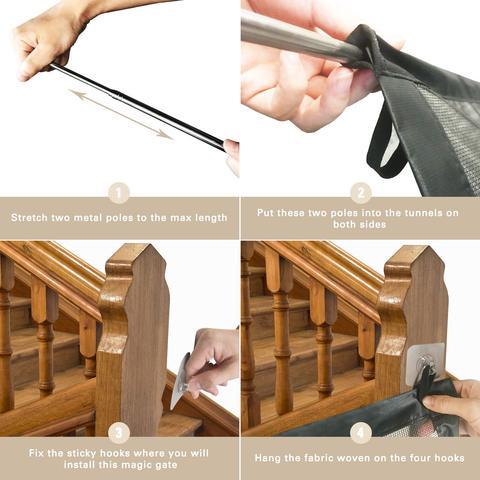 1
Stretch two metal poles to the max length

2
Put these two poles into the tunnels on both sides

3
Fix the sticky hooks where you will install this magic gate

4
Hang the fabric woven on the four hooks