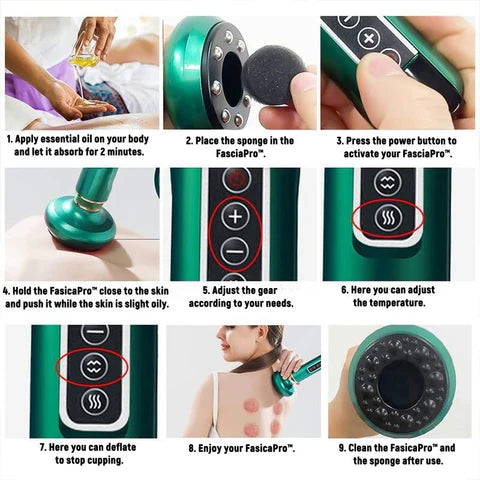 1. Apply essential oil on your body and let it absorb for 2 minutes.

2. Place the sponge in the FasciaPro™.

3. Press the power button to activate your FasciaPro™.

4. Hold the FasicaPro™ close to the skin and push it while the skin is slight oily.

5. Adjust the gear according to your needs.

6. Here you can adjust the temperature.

7. Here you can deflate to stop cupping.

8. Enjoy your FasicaPro™.

9. Clean the FasicaPro™ and the sponge after use.