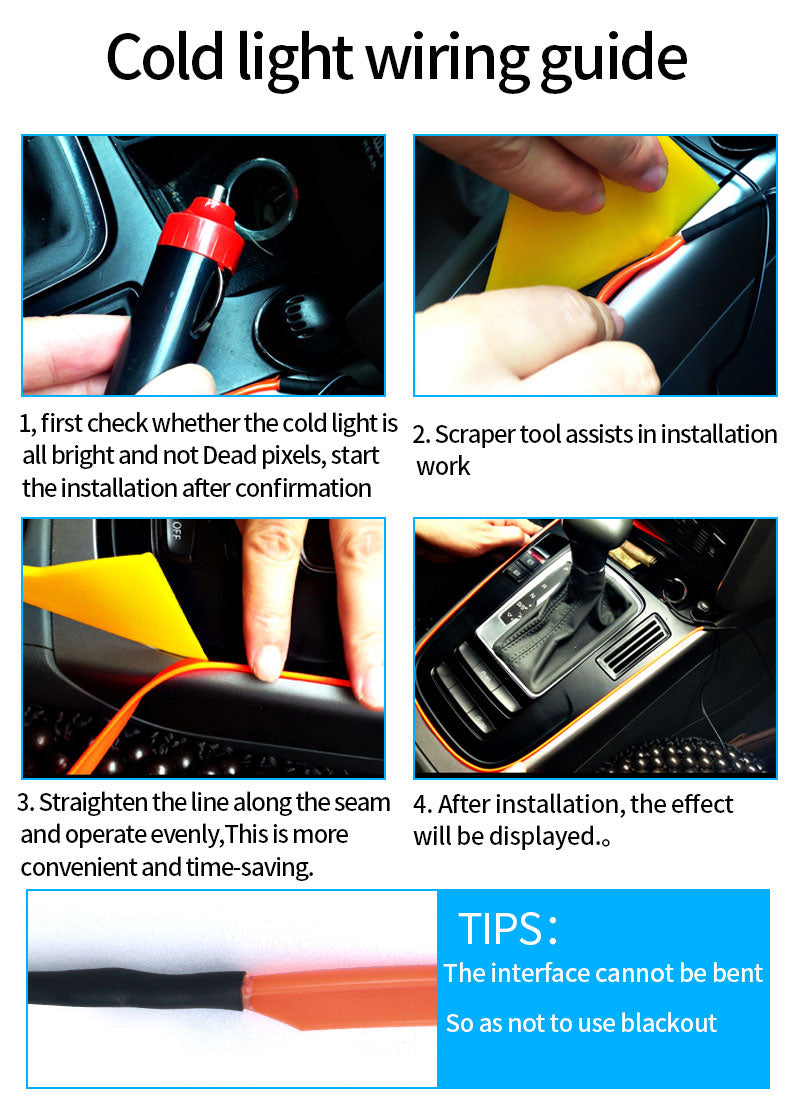 Cold light wiring guide

1, first check whether the cold light is all bright and not Dead pixels, start the installation after confirmation

2. Scraper tool assists in installation work

OFF

3. Straighten the line along the seam and operate evenly,This is more convenient and time-saving.

4. After installation, the effect will be displayed.。

TIPS:

The interface cannot be bent

So as not to use blackout