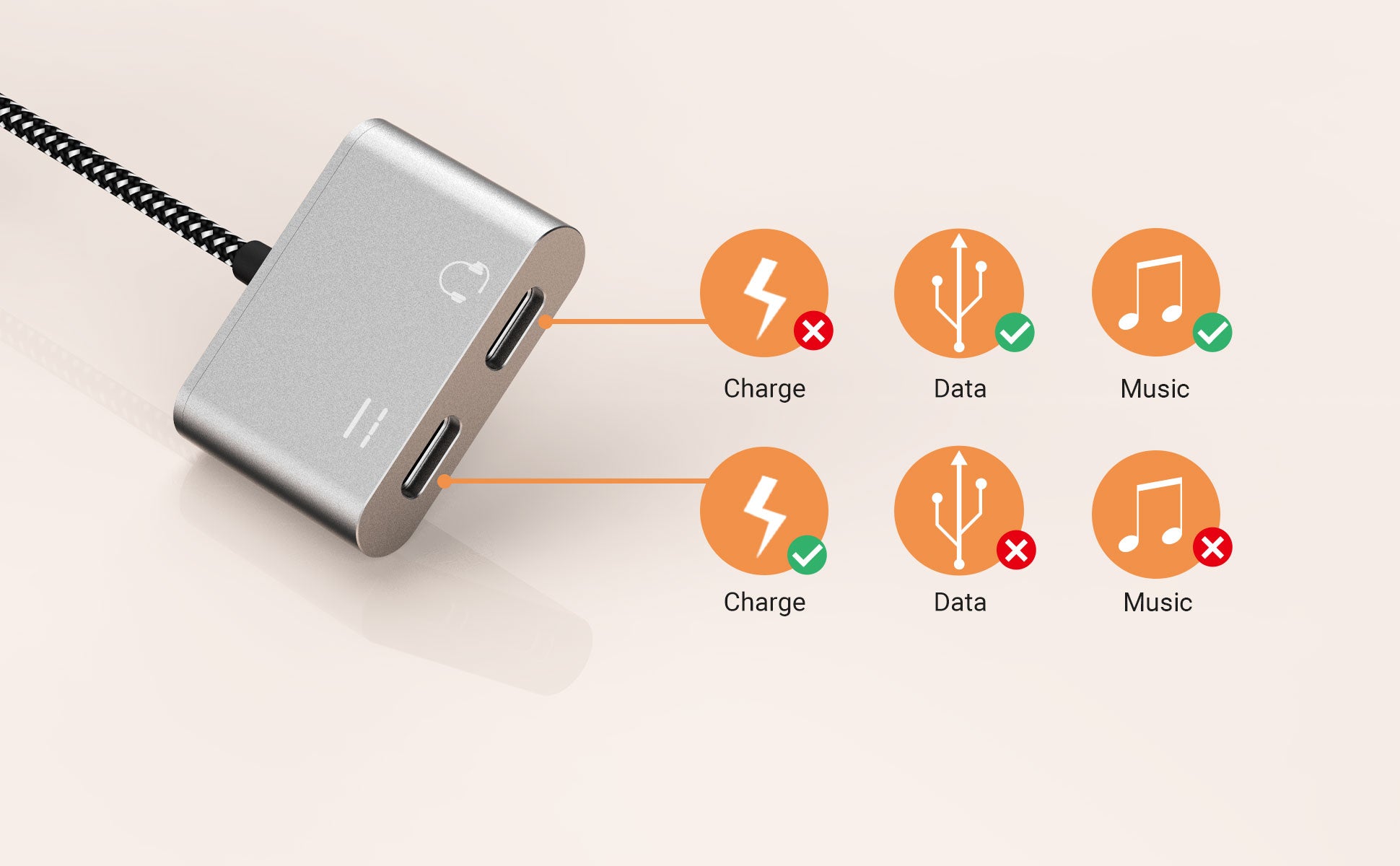 Charge Data Music

Charge Data Music