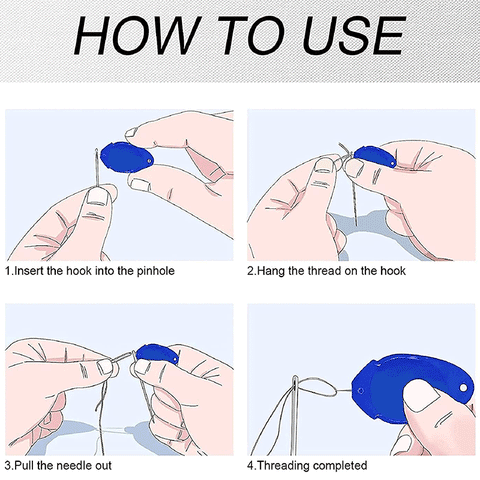 HOW TO USE

1.Insert the hook into the pinhole

2.Hang the thread on the hook

3.Pull the needle out

4.Threading completed