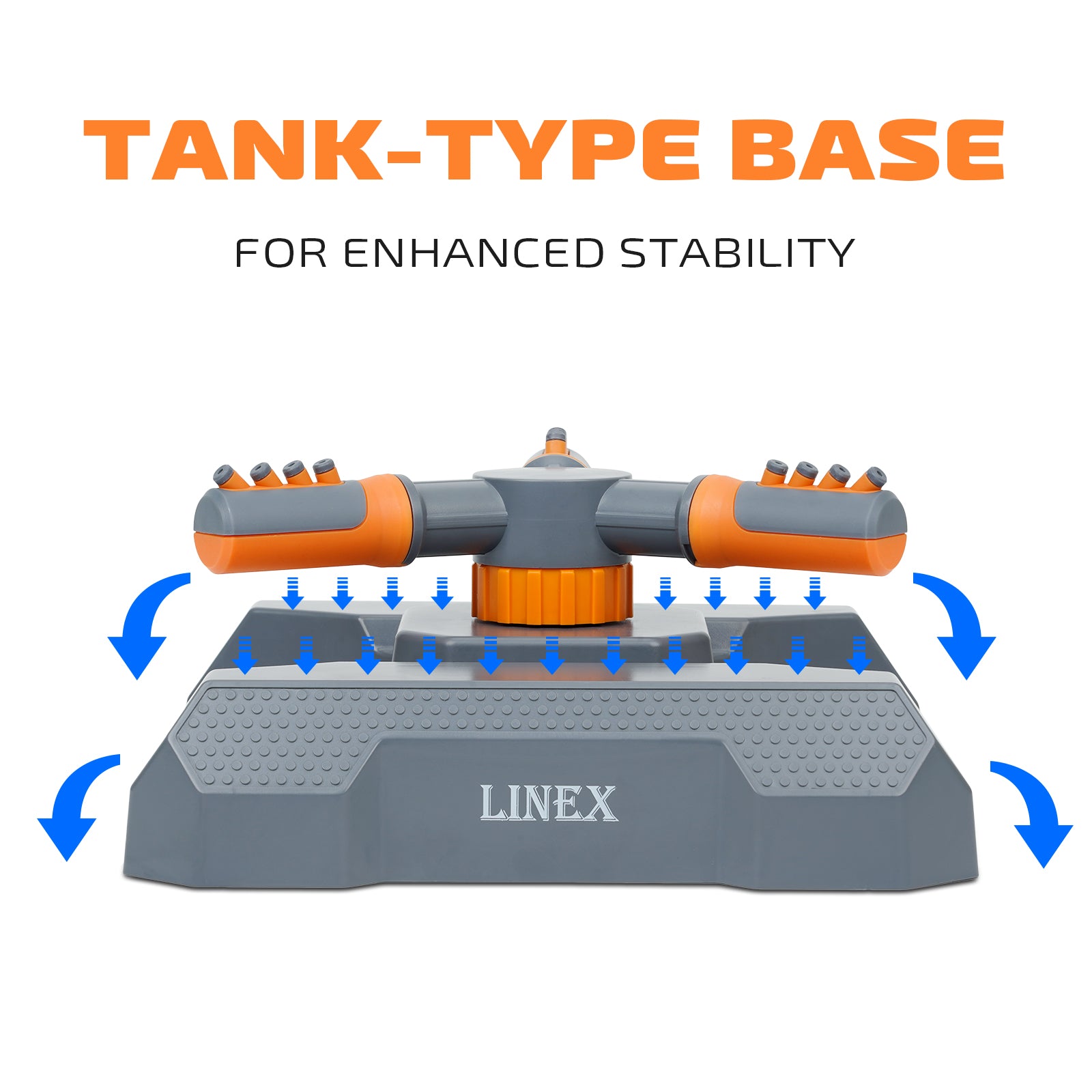 TANK-TYPE BASE

FOR ENHANCED STABILITY

LINEX