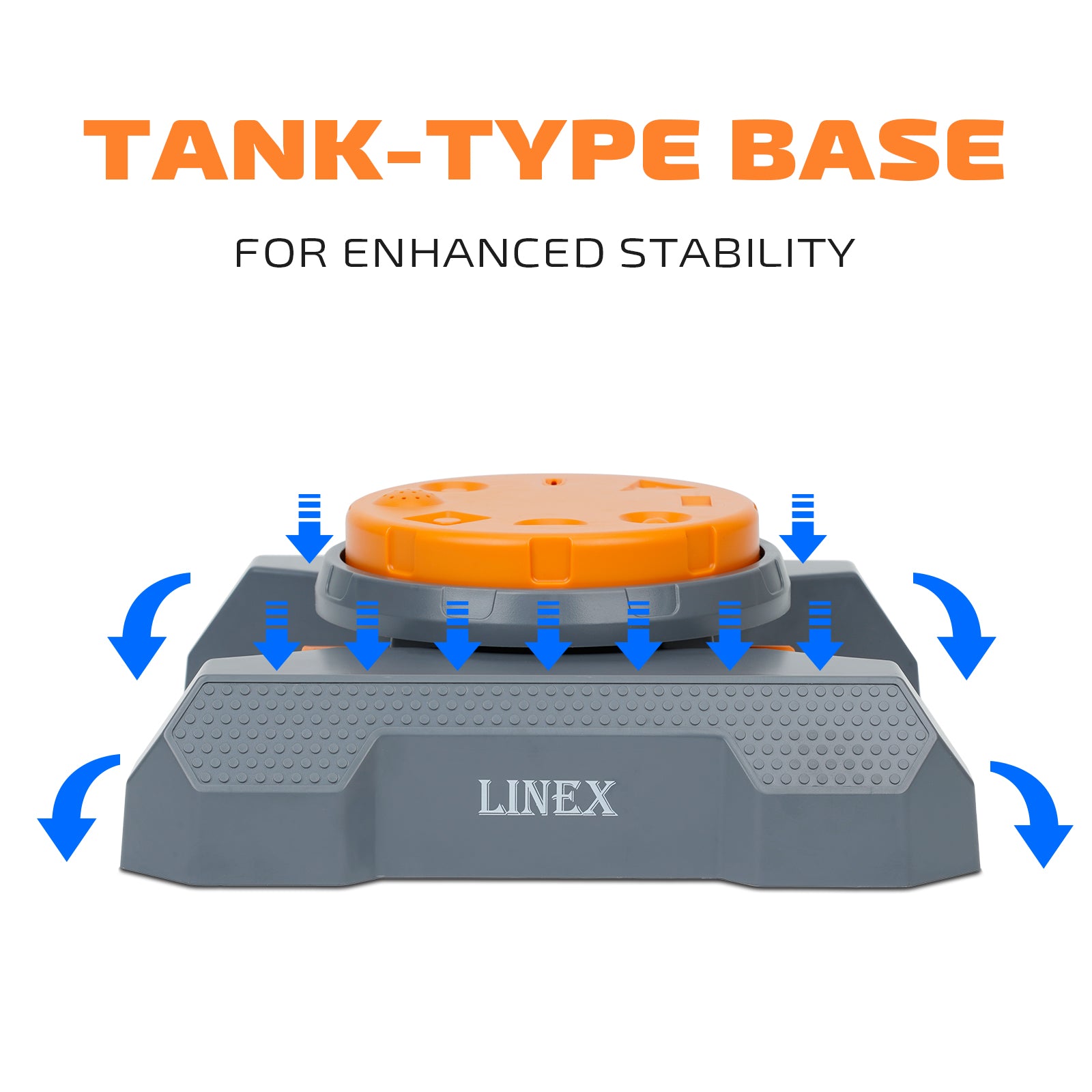 TANK-TYPE BASE

FOR ENHANCED STABILITY

LINEX