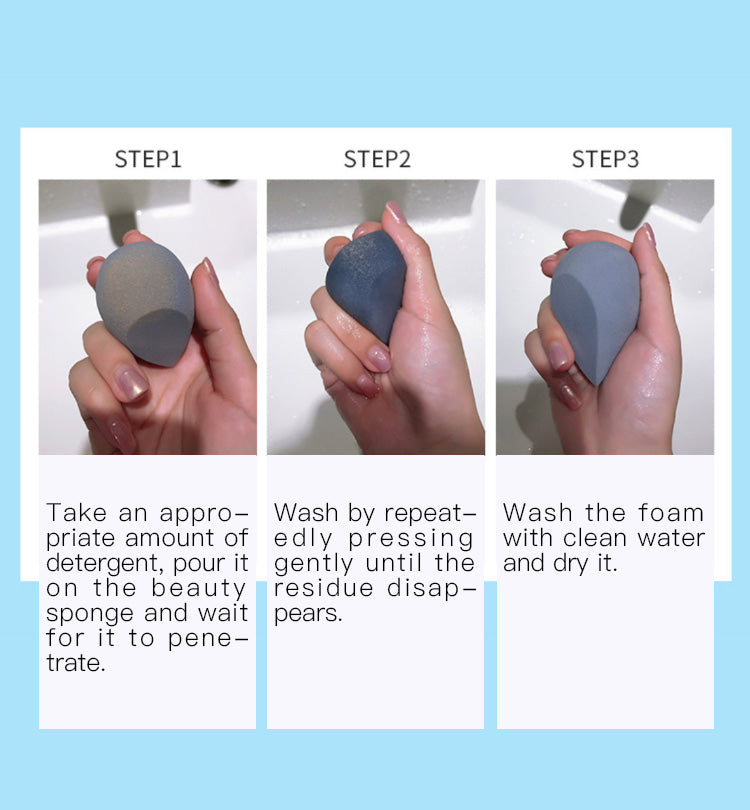 STEP1

Take an appropriate amount of detergent, pour it on the beauty sponge and wait for it to penetrate.

STEP2

Wash by repeatedly pressing gently until the residue disappears.

STEP3

Wash the foam with clean water and dry it.