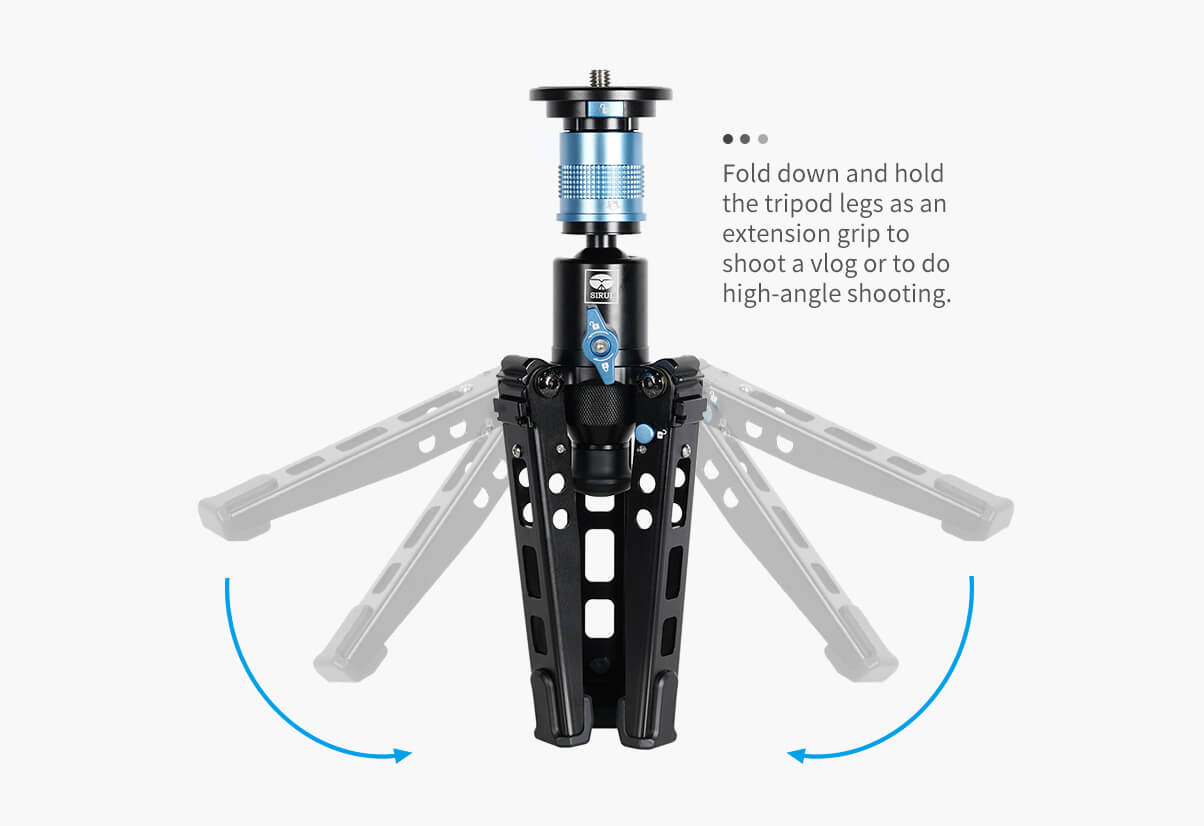 Fold down and hold the tripod legs as an extension grip to shoot a vlog or to do high-angle shooting.

SIRUI