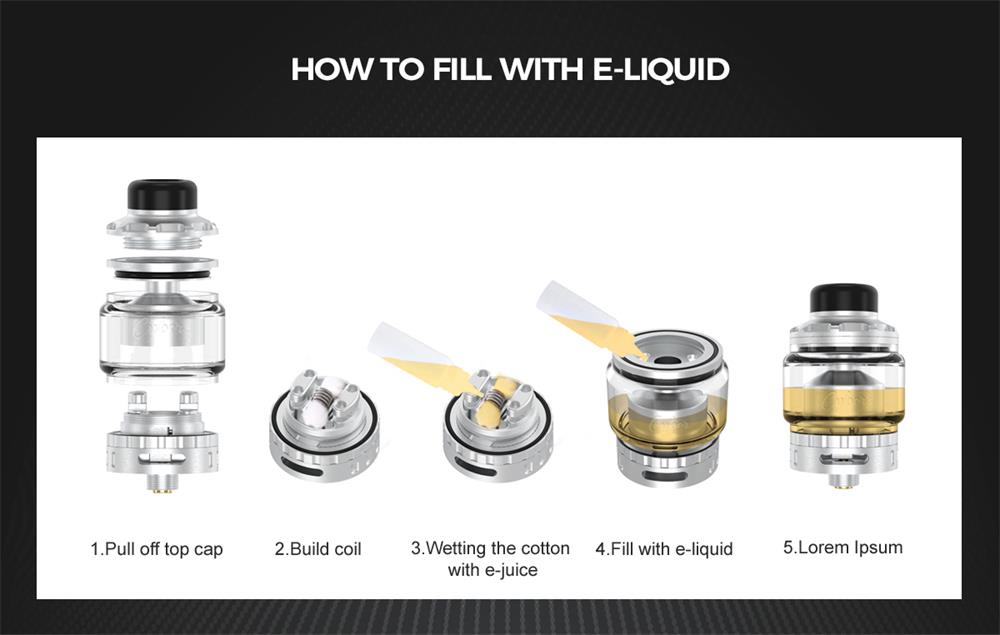 HOW TO FILL WITH E-LIQUID

1.Pull off top cap

2.Build coil

3.Wetting the cotton with e-juice

4.Fill with e-liquid

5.Lorem Ipsum