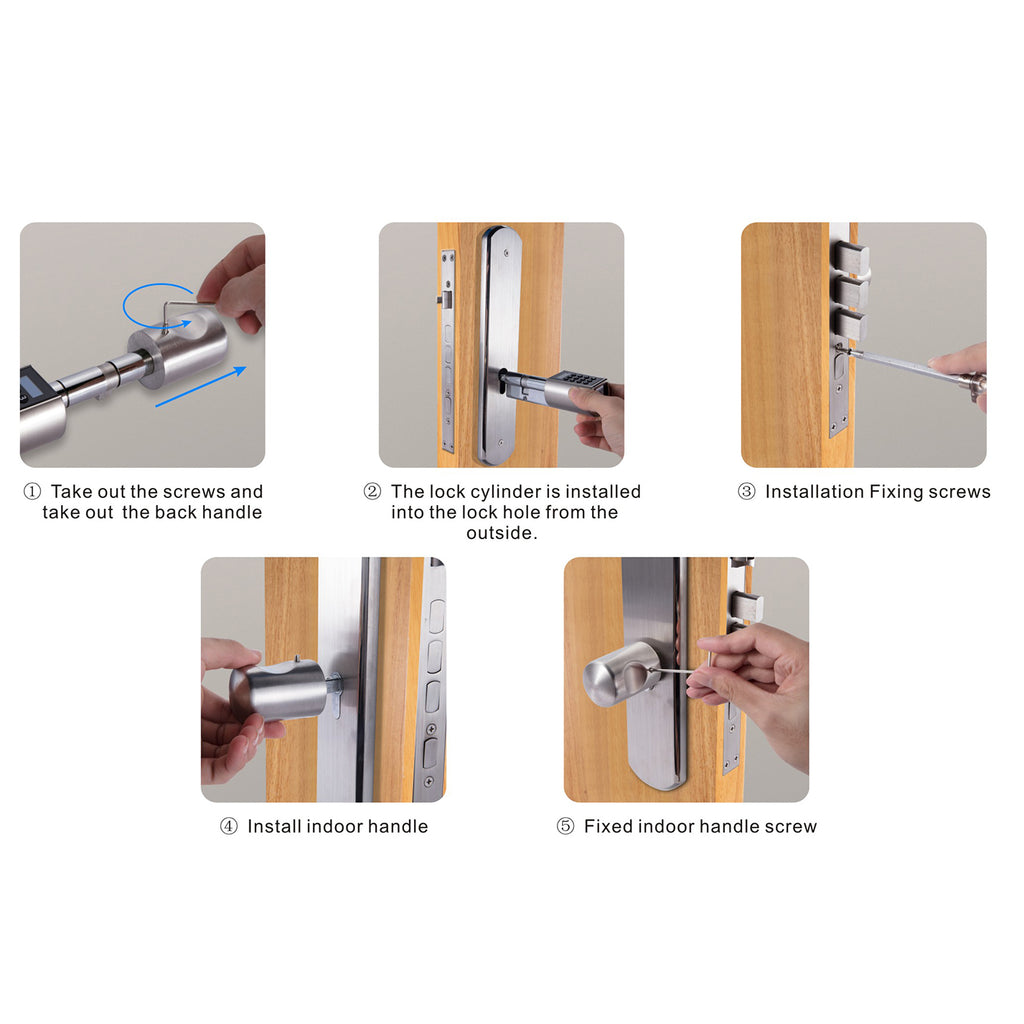 ① Take out the screws and take out the back handle

② The lock cylinder is installed into the lock hole from the outside.

③ Installation Fixing screws

④ Install indoor handle

⑤ Fixed indoor handle screw