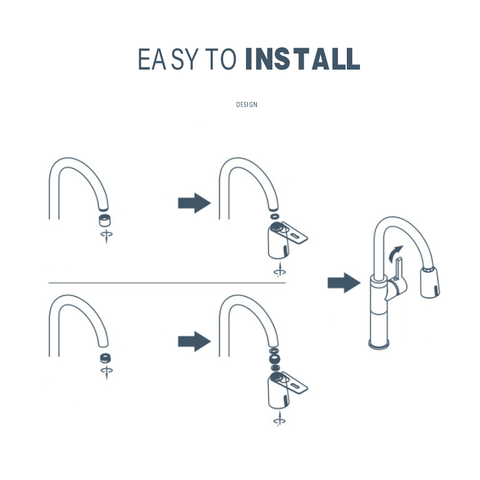 EASY TO INSTALL

DESIGN