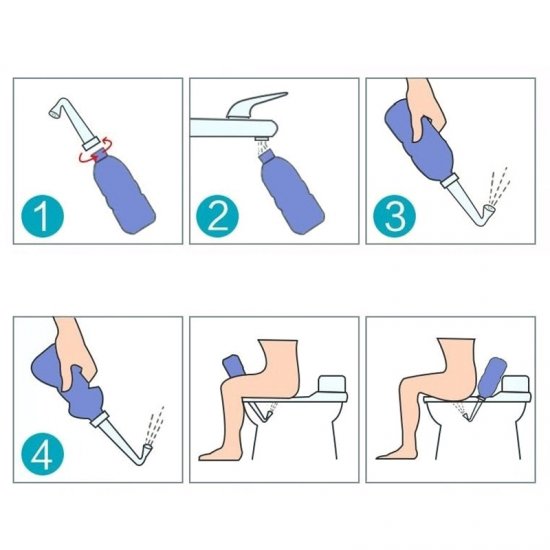 1

2

3

4