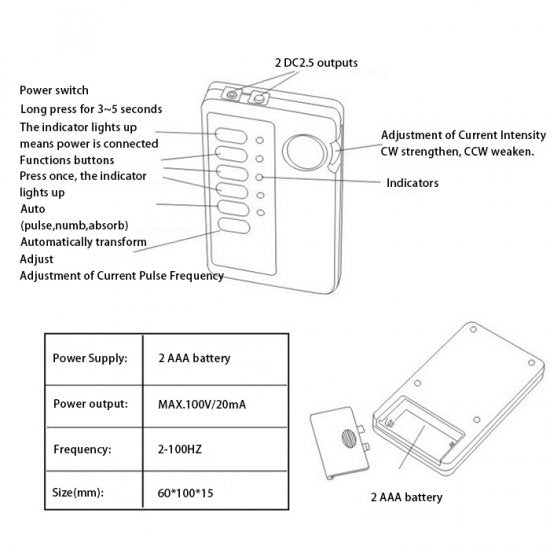 2 DC2.5 outputs

Power switch
Long press for 3~5 seconds
The indicator lights up
means power is connected
Functions buttons
Press once, the indicator
lights up
Auto
(pulse,numb,absorb)
Automatically transform
Adjust
Adjustment of Current Pulse Frequency

Adjustment of Current Intensity
CW strengthen, CCW weaken.

Indicators

| Power Supply: | 2 AAA battery |
|---|---|
| Power output: | MAX.100V/20mA |
| Frequency: | 2-100HZ |
| Size(mm): | 60*100*15 |

2 AAA battery