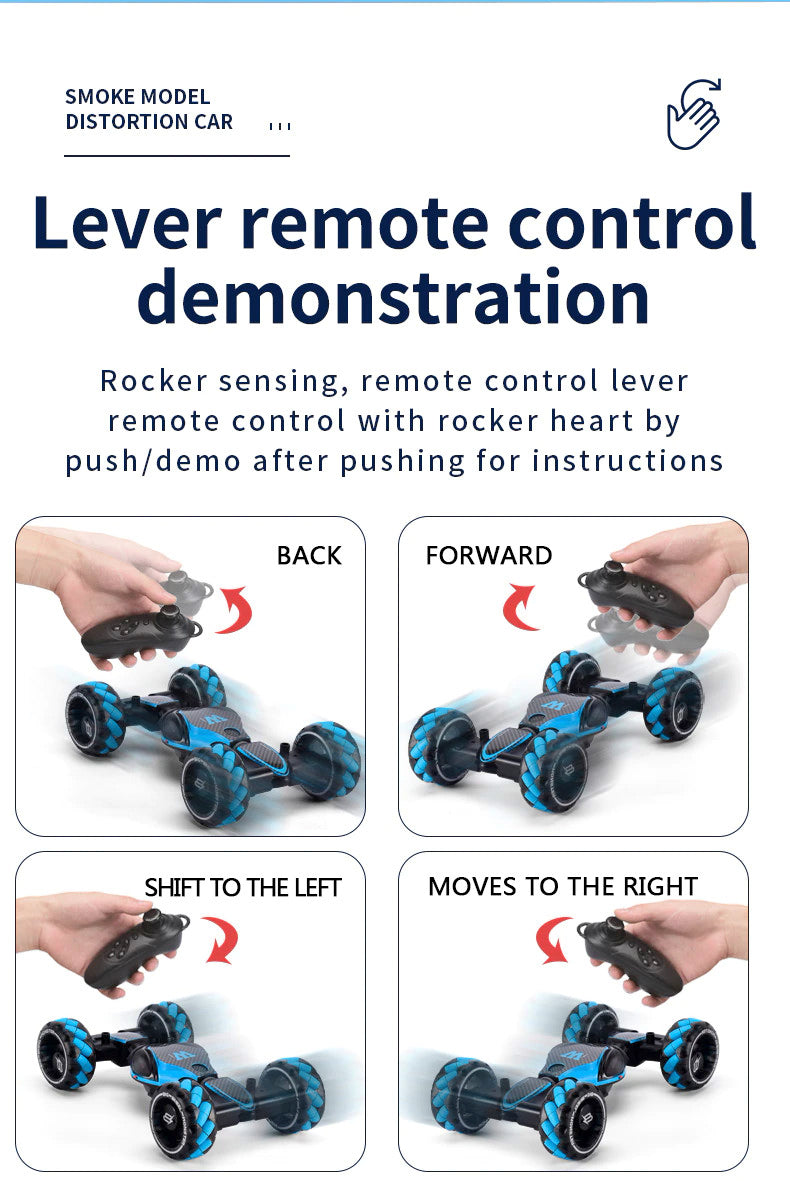 SMOKE MODEL
DISTORTION CAR

Lever remote control demonstration

Rocker sensing, remote control lever remote control with rocker heart by push/demo after pushing for instructions

BACK

FORWARD

SHIFT TO THE LEFT

MOVES TO THE RIGHT