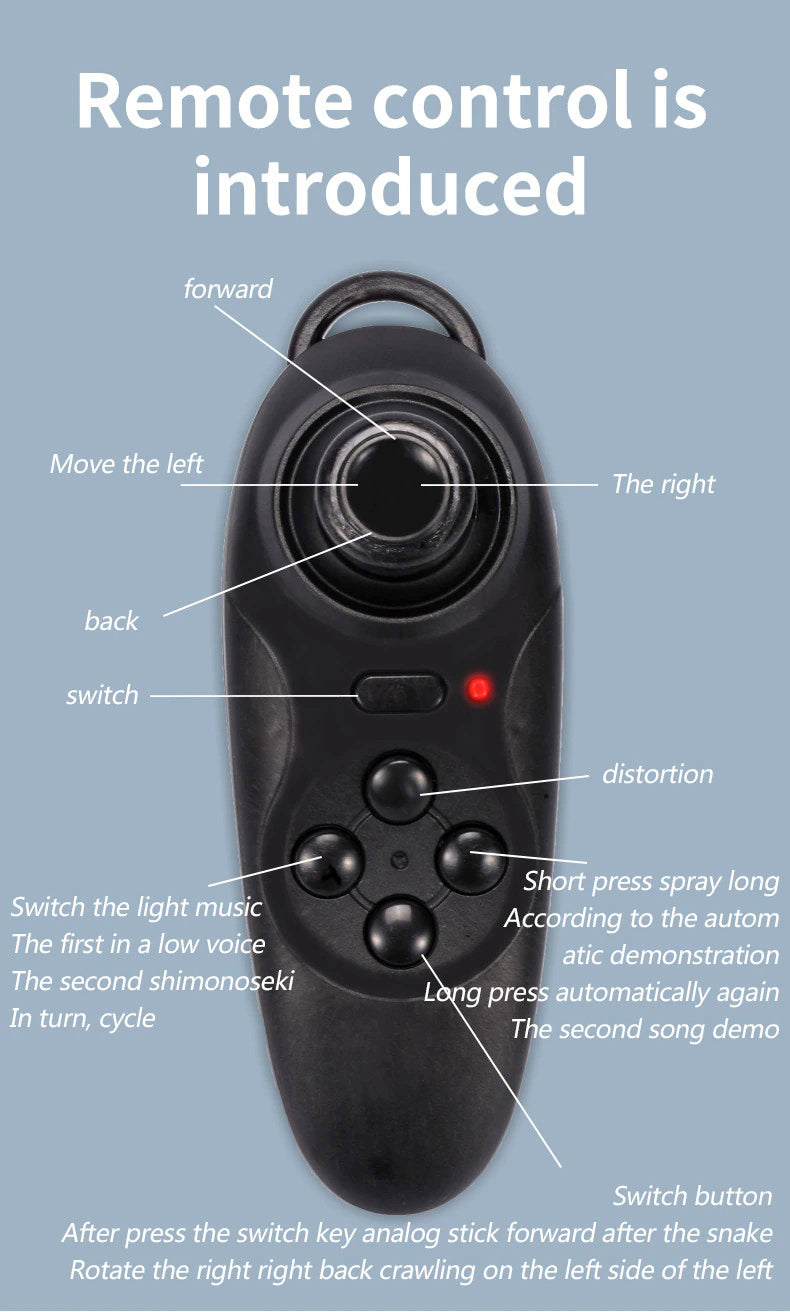 Remote control is introduced

forward

Move the left

The right

back

switch

distortion

Switch the light music
The first in a low voice
The second shimonoseki
In turn, cycle

Short press spray long
According to the autom atic demonstration
Long press automatically again
The second song demo

Switch button
After press the switch key analog stick forward after the snake
Rotate the right right back crawling on the left side of the left