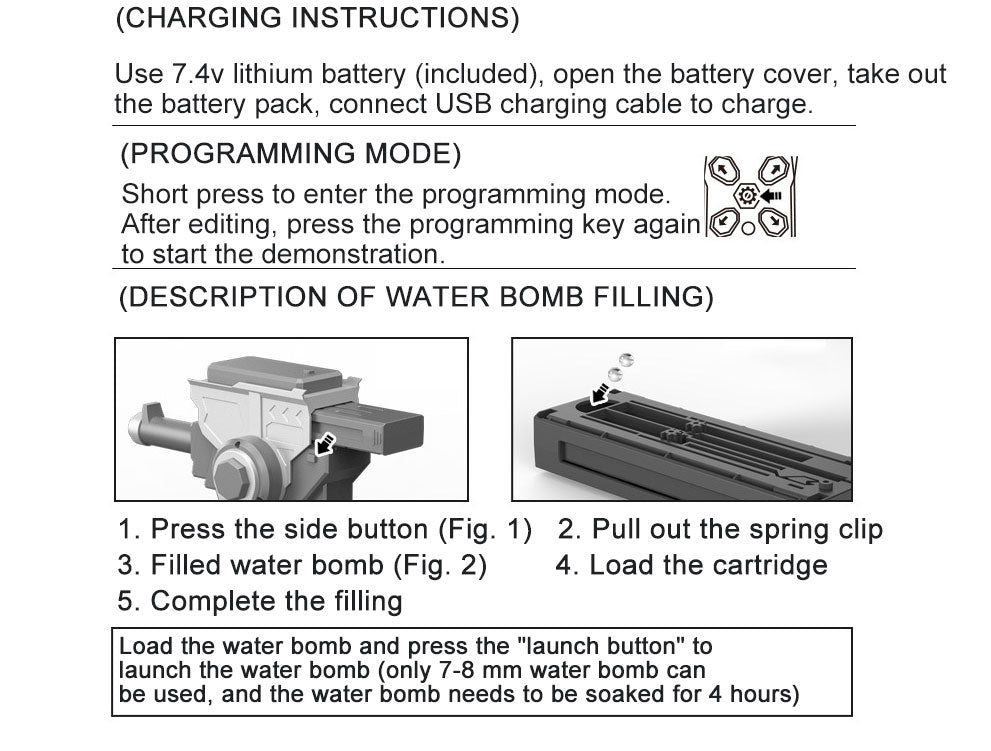 (CHARGING INSTRUCTIONS)

Use 7.4v lithium battery (included), open the battery cover, take out the battery pack, connect USB charging cable to charge.

(PROGRAMMING MODE)

Short press to enter the programming mode. After editing, press the programming key again to start the demonstration.

(DESCRIPTION OF WATER BOMB FILLING)

1. Press the side button (Fig. 1)
2. Pull out the spring clip
3. Filled water bomb (Fig. 2)
4. Load the cartridge
5. Complete the filling

Load the water bomb and press the "launch button" to launch the water bomb (only 7-8 mm water bomb can be used, and the water bomb needs to be soaked for 4 hours)